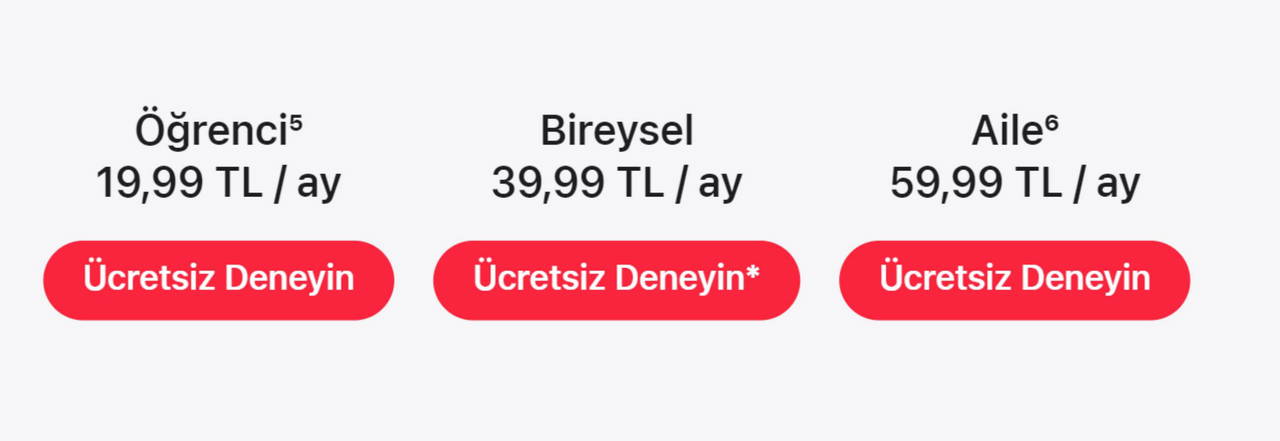 Öğrenci⁵
19,99 TL / ay

Ücretsiz Deneyin

Bireysel
39,99 TL / ay

Ücretsiz Deneyin*

Aile⁶
59,99 TL / ay

Ücretsiz Deneyin