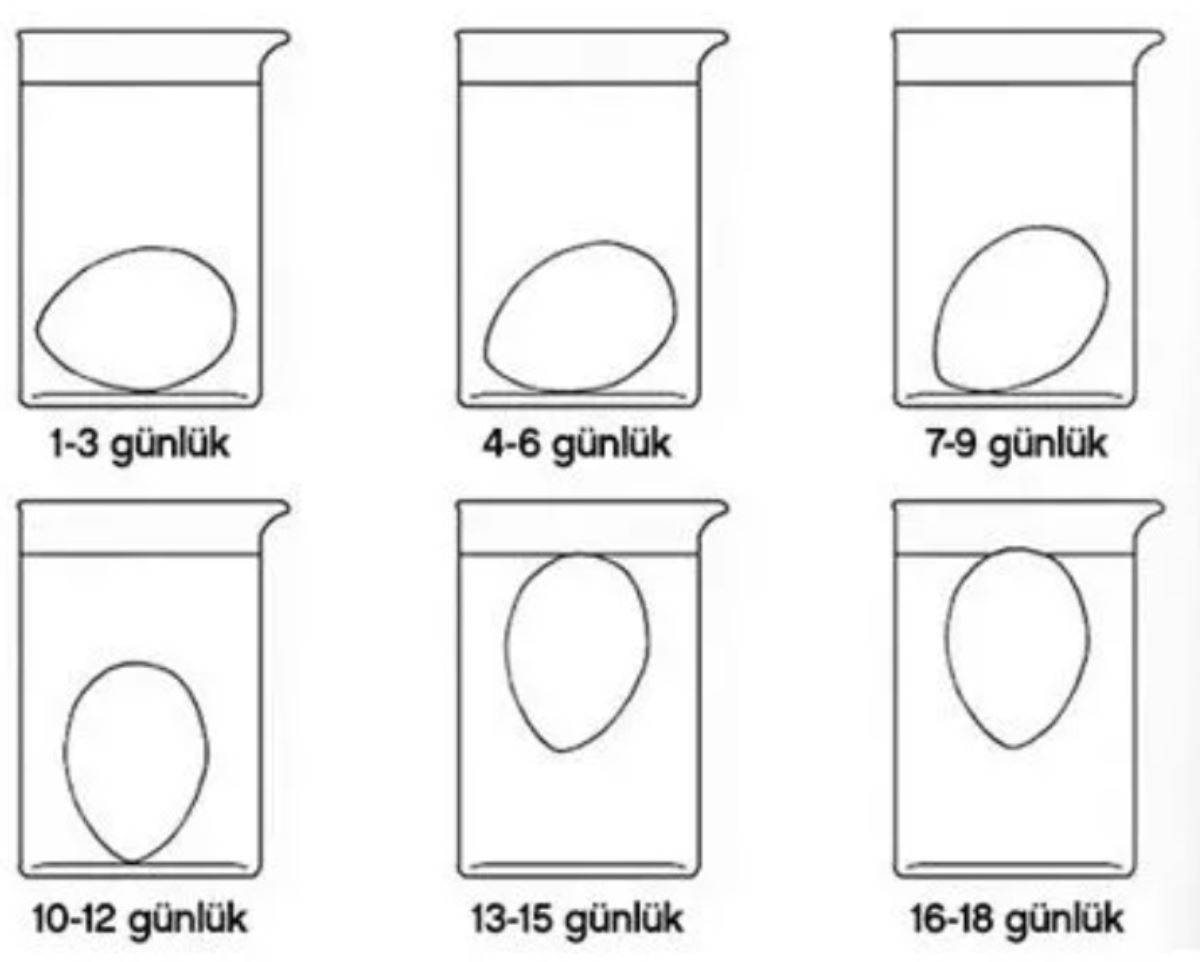 1-3 günlük

4-6 günlük

7-9 günlük

10-12 günlük

13-15 günlük

16-18 günlük